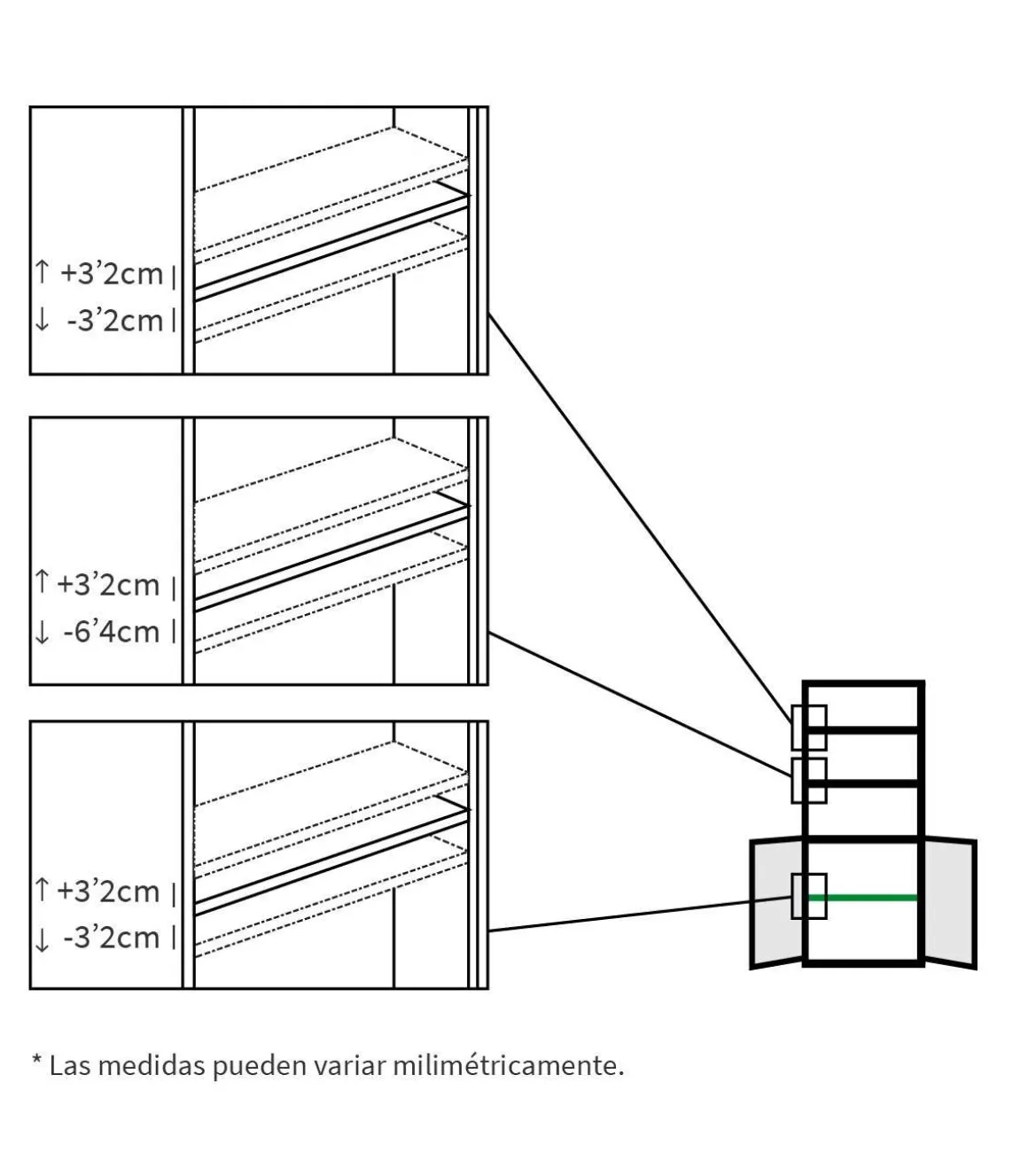 ↑ +3’2cm |
↓ -3’2cm |

↑ +3’2cm |
↓ -6’4cm |

↑ +3’2cm |
↓ -3’2cm |

* Las medidas pueden variar milimétricamente.